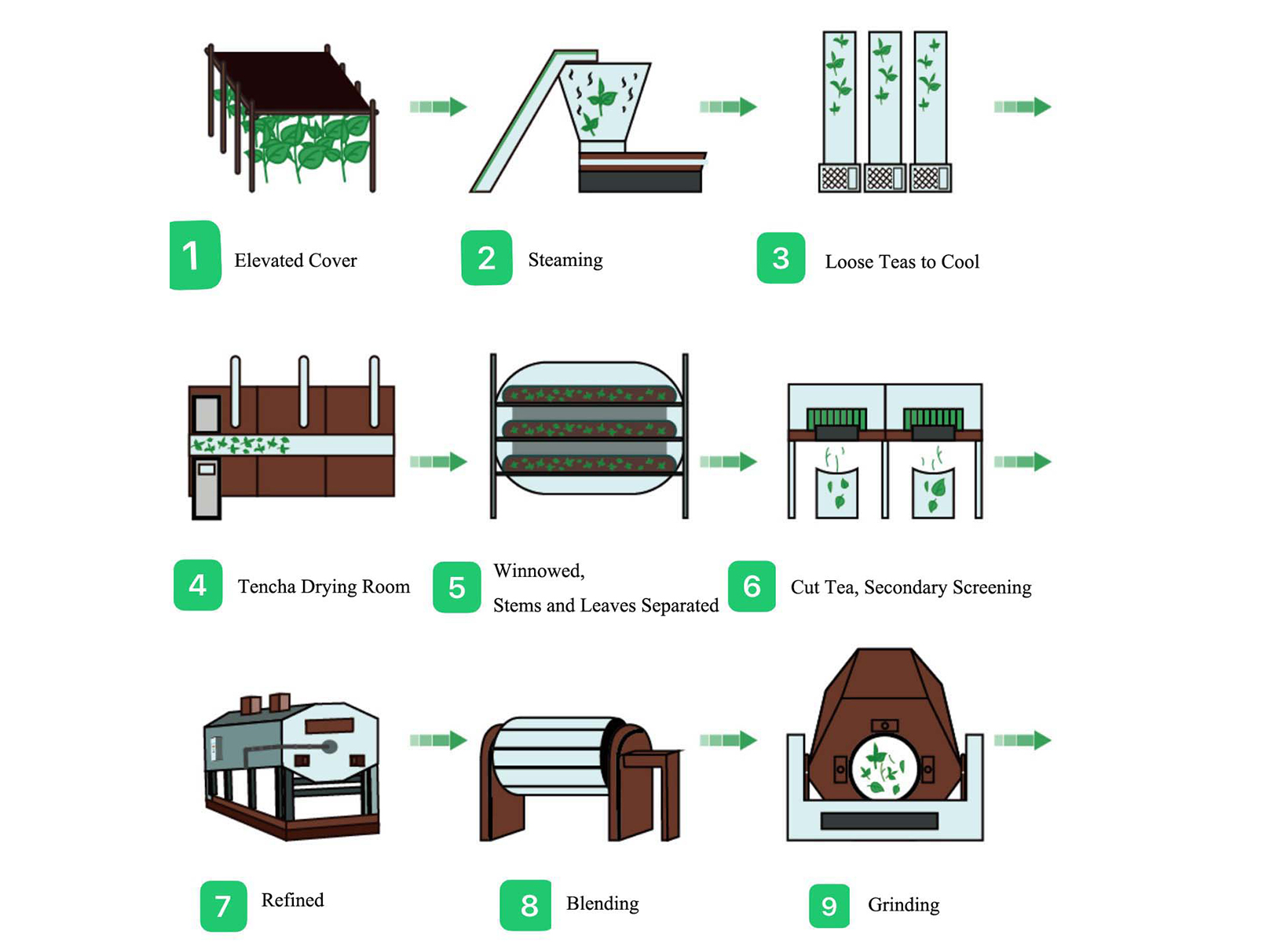 1 Elevated Cover

2 Steaming

3 Loose Teas to Cool

4 Tencha Drying Room

5 Winnowed, Stems and Leaves Separated

6 Cut Tea, Secondary Screening

7 Refined

8 Blending

9 Grinding